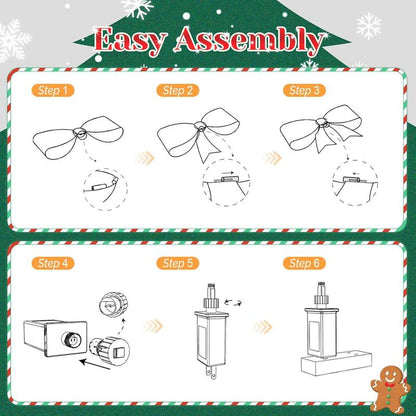 Easy Assembly

Step 1

Step 2

Step 3

Step 4

Step 5

Step 6